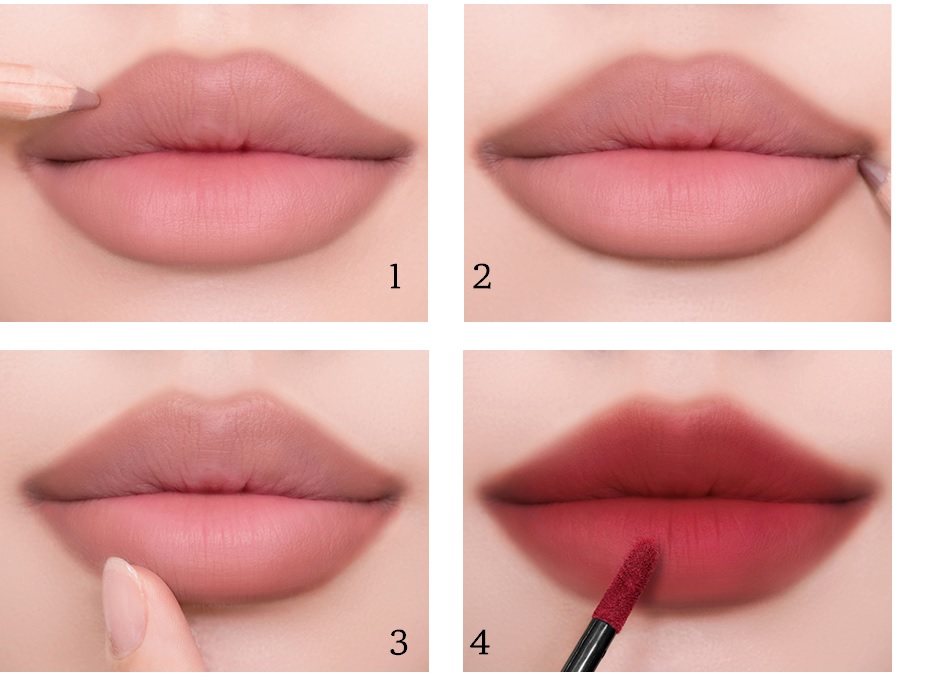 1

2

3

4